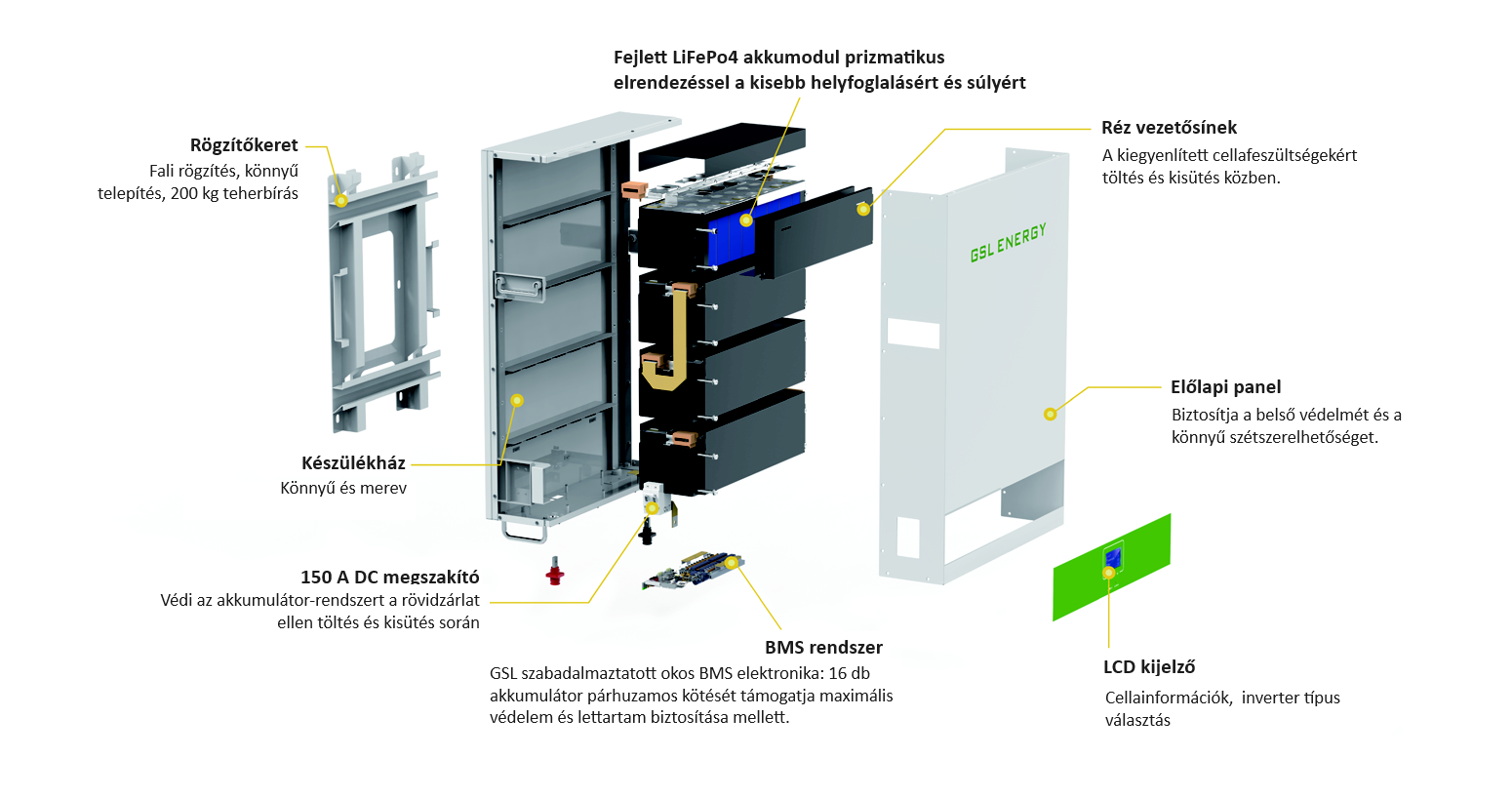 Fejlett LiFePo4 akkumodul prizmatikus elrendezéssel a kisebb helyfoglalásért és súlyért

Rögzítőkeret
Fali rögzítés, könnyű telepítés, 200 kg teherbírás

Réz vezetősínek
A kiegyenlített cellafeszültségekért töltés és kisütés közben.

GSL ENERGY

Előlapi panel
Biztosítja a belső védelmét és a könnyű szétszerelhetőséget.

Készülékház
Könnyű és merev

150 A DC megszakító
Védi az akkumulátor-rendszert a rövidzárlat ellen töltés és kisütés során

BMS rendszer
GSL szabadalmaztatott okos BMS elektronika: 16 db akkumulátor párhuzamos kötését támogatja maximális védelem és lettartam biztosítása mellett.

LCD kijelző
Cellainformációk, inverter típus választás